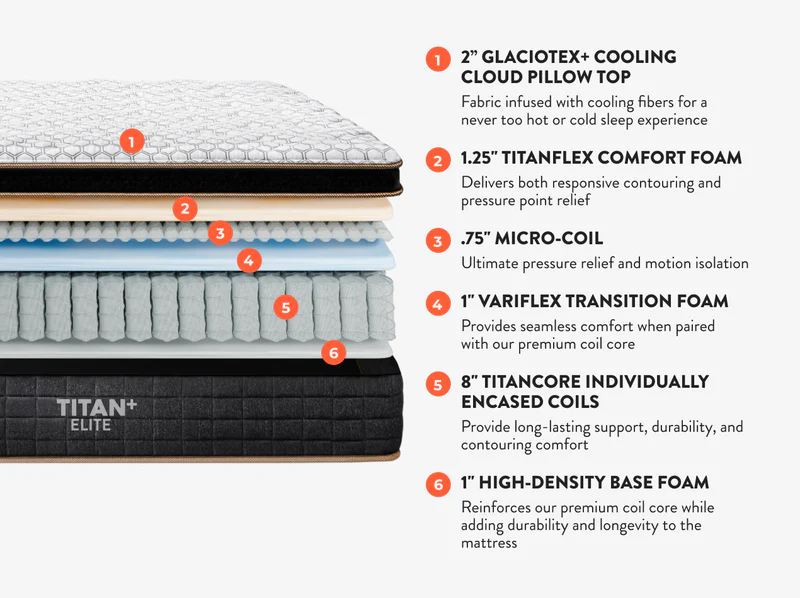 1
2
3
4
5
6
TITAN+
ELITE

1 2" GLACIOTEX+ COOLING CLOUD PILLOW TOP
Fabric infused with cooling fibers for a never too hot or cold sleep experience

2 1.25" TITANFLEX COMFORT FOAM
Delivers both responsive contouring and pressure point relief

3 .75" MICRO-COIL
Ultimate pressure relief and motion isolation

4 1" VARIFLEX TRANSITION FOAM
Provides seamless comfort when paired with our premium coil core

5 8" TITANCORE INDIVIDUALLY ENCASED COILS
Provide long-lasting support, durability, and contouring comfort

6 1" HIGH-DENSITY BASE FOAM
Reinforces our premium coil core while adding durability and longevity to the mattress